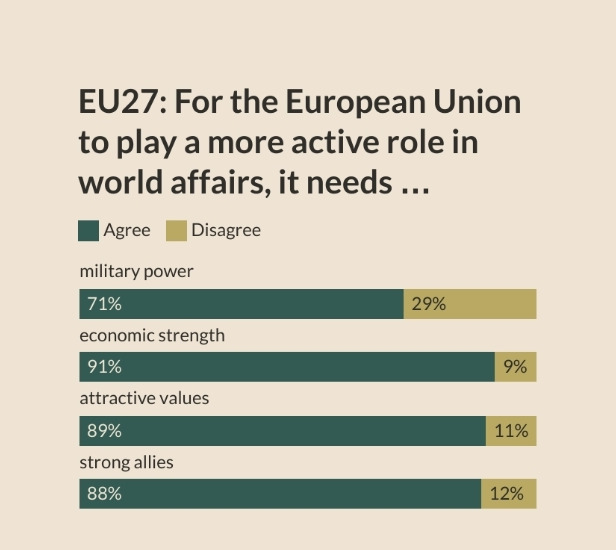 EU27: For the European Union to play a more active role in world affairs, it needs …

Agree Disagree

military power

71% 29%

economic strength

91% 9%

attractive values

89% 11%

strong allies

88% 12%